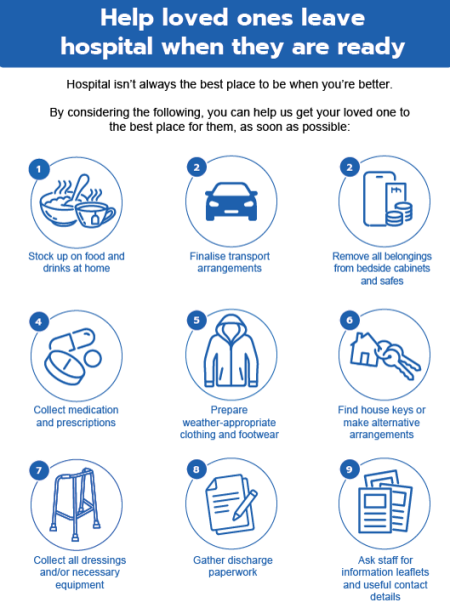 Help loved ones leave hospital when they are ready

Hospital isn't always the best place to be when you're better.

By considering the following, you can help us get your loved one to the best place for them, as soon as possible:

1
Stock up on food and drinks at home

2
Finalise transport arrangements

2
Remove all belongings from bedside cabinets and safes

4
Collect medication and prescriptions

5
Prepare weather-appropriate clothing and footwear

6
Find house keys or make alternative arrangements

7
Collect all dressings and/or necessary equipment

8
Gather discharge paperwork

9
Ask staff for information leaflets and useful contact details